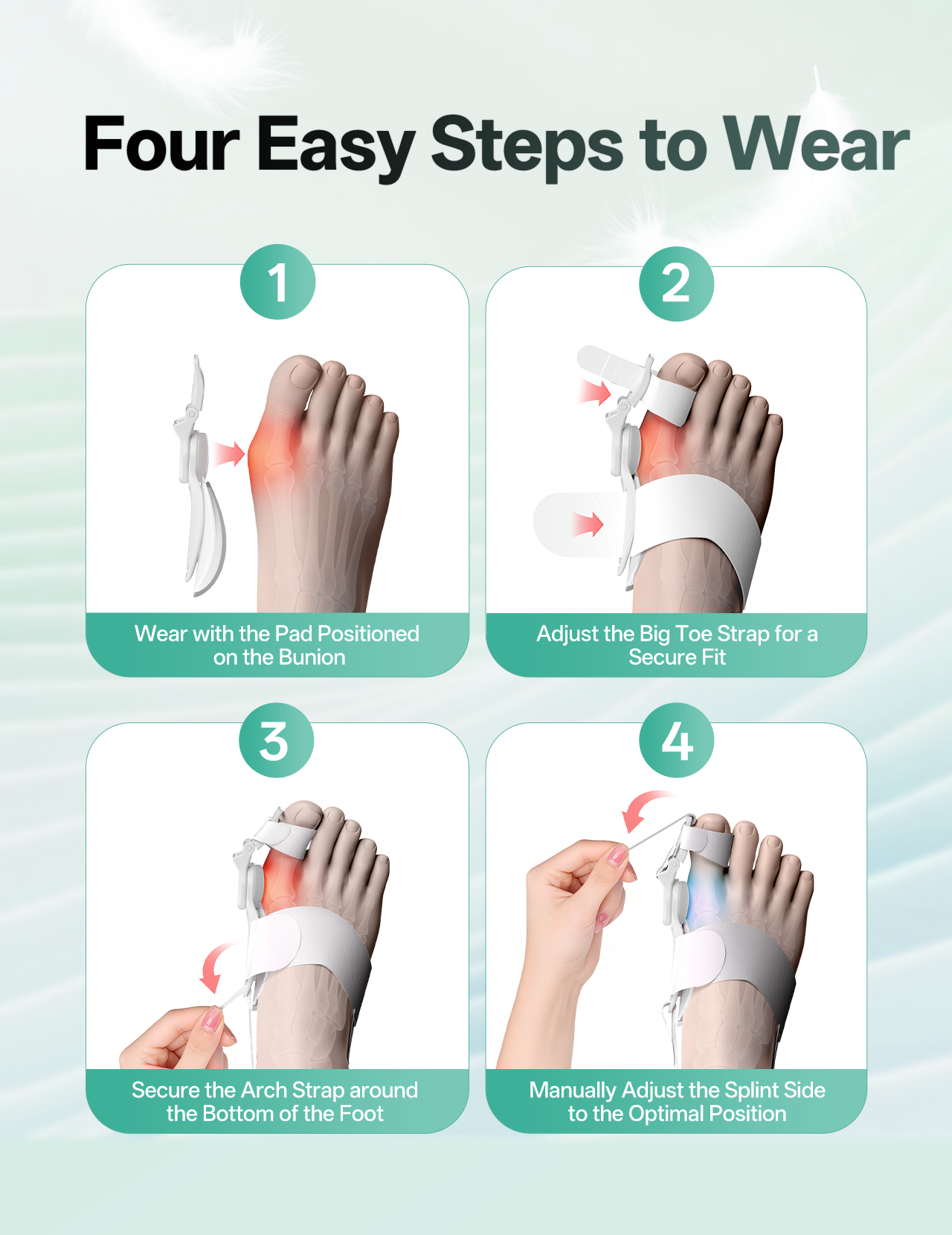 Four Easy Steps to Wear

1

Wear with the Pad Positioned on the Bunion

2

Adjust the Big Toe Strap for a Secure Fit

3

Secure the Arch Strap around the Bottom of the Foot

4

Manually Adjust the Splint Side to the Optimal Position